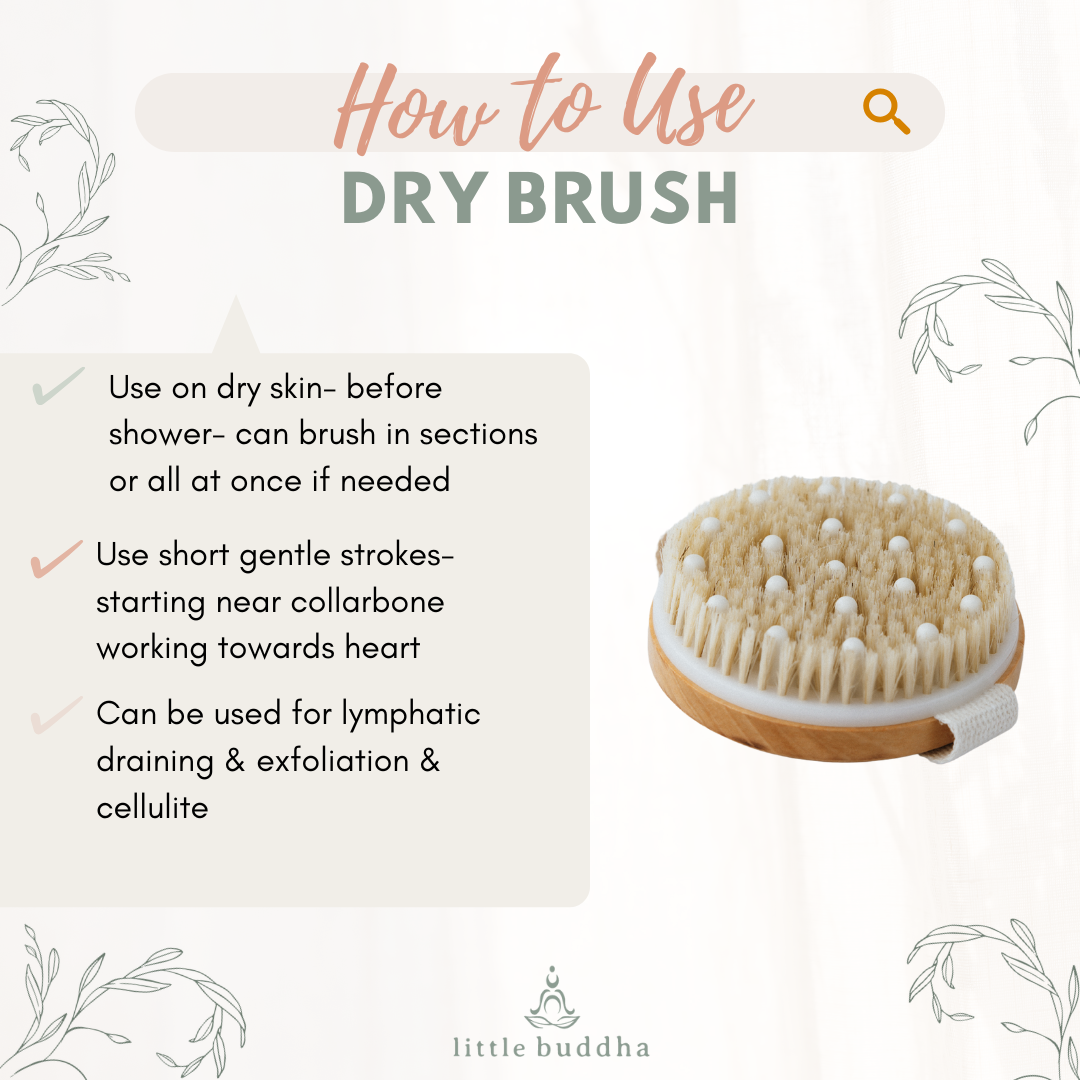 How to Use
DRY BRUSH

Use on dry skin- before shower- can brush in sections or all at once if needed

Use short gentle strokes- starting near collarbone working towards heart

Can be used for lymphatic draining & exfoliation & cellulite

little buddha