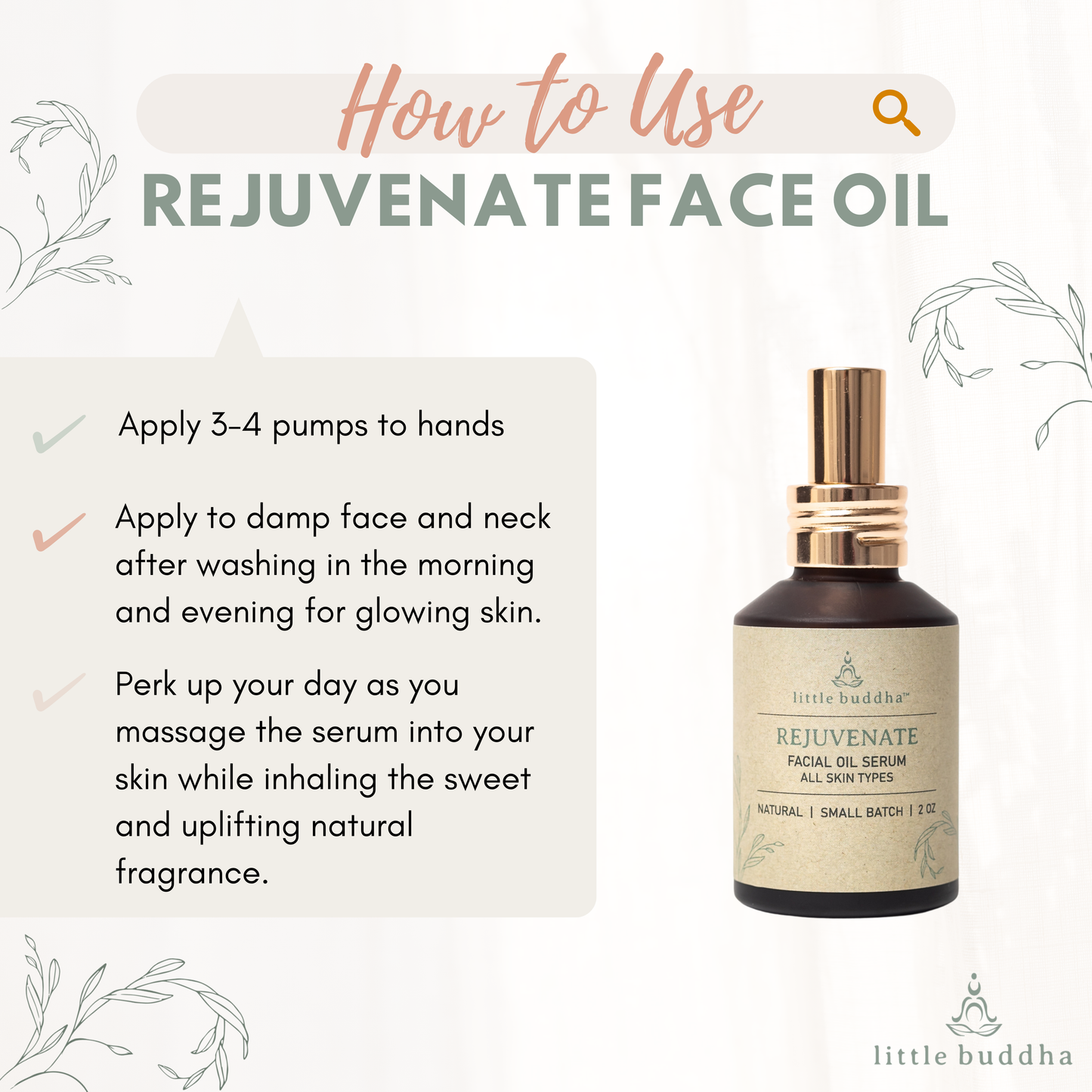 How to Use

REJUVENATE FACE OIL

Apply 3-4 pumps to hands

Apply to damp face and neck after washing in the morning and evening for glowing skin.

Perk up your day as you massage the serum into your skin while inhaling the sweet and uplifting natural fragrance.

little buddha™

REJUVENATE

FACIAL OIL SERUM

ALL SKIN TYPES

NATURAL | SMALL BATCH | 2 OZ

little buddha